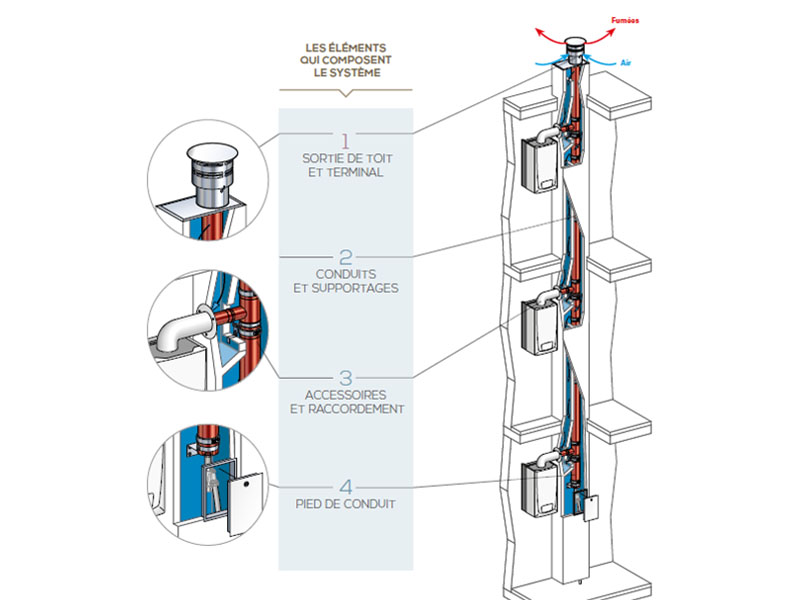 LES ÉLÉMENTS QUI COMPOSENT LE SYSTÈME

1
SORTIE DE TOIT ET TERMINAL

2
CONDUITS ET SUPPORTAGES

3
ACCESSOIRES ET RACCORDEMENT

4
PIED DE CONDUIT

Fumées

Air